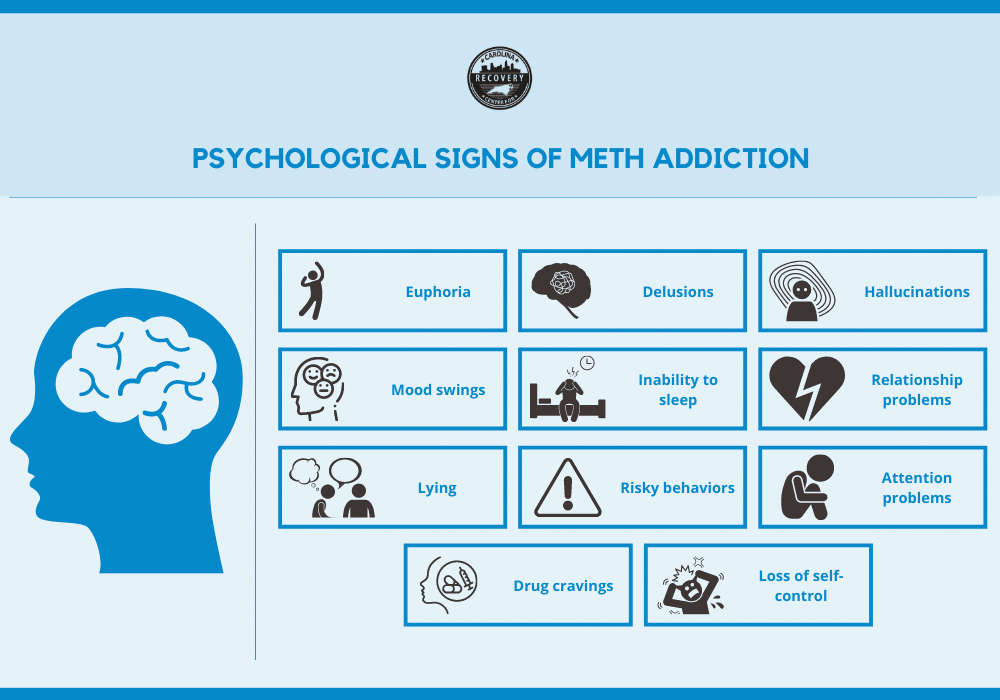 CAROLINA RECOVERY CENTER

PSYCHOLOGICAL SIGNS OF METH ADDICTION

Euphoria

Delusions

Hallucinations

Mood swings

Inability to sleep

Relationship problems

Lying

Risky behaviors

Attention problems

Drug cravings

Loss of self-control