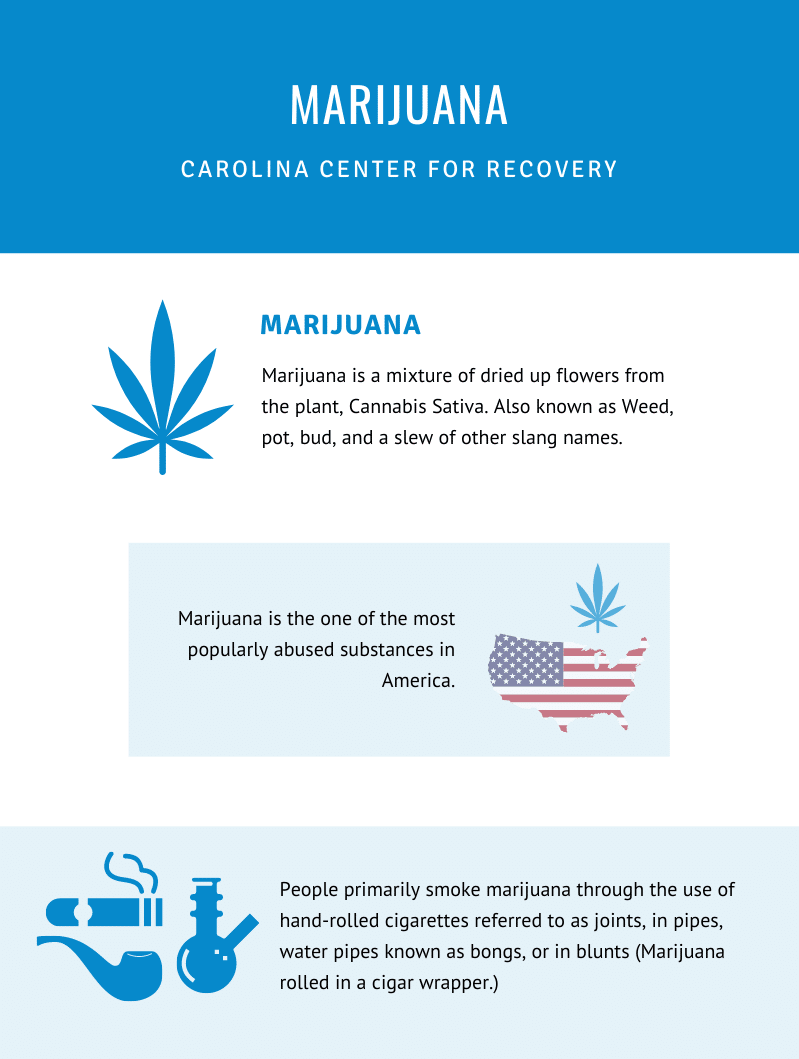 MARIJUANA

CAROLINA CENTER FOR RECOVERY

MARIJUANA

Marijuana is a mixture of dried up flowers from the plant, Cannabis Sativa. Also known as Weed, pot, bud, and a slew of other slang names.

Marijuana is the one of the most popularly abused substances in America.

People primarily smoke marijuana through the use of hand-rolled cigarettes referred to as joints, in pipes, water pipes known as bongs, or in blunts (Marijuana rolled in a cigar wrapper.)