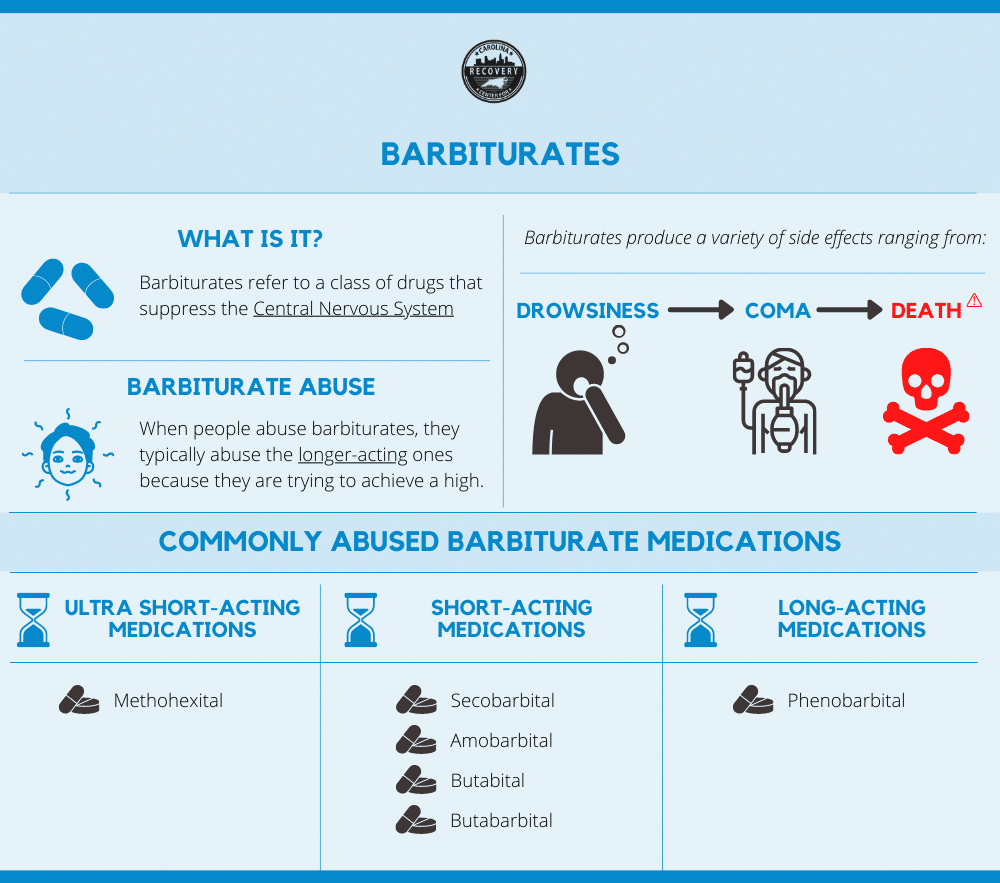 CAROLINA RECOVERY CENTER

BARBITURATES

WHAT IS IT?

Barbiturates refer to a class of drugs that suppress the Central Nervous System

BARBITURATE ABUSE

When people abuse barbiturates, they typically abuse the longer-acting ones because they are trying to achieve a high.

Barbiturates produce a variety of side effects ranging from:

DROWSINESS → COMA → DEATH

COMMONLY ABUSED BARBITURATE MEDICATIONS

ULTRA SHORT-ACTING MEDICATIONS

Methohexital

SHORT-ACTING MEDICATIONS

Secobarbital

Amobarbital

Butabital

Butabarbital

LONG-ACTING MEDICATIONS

Phenobarbital