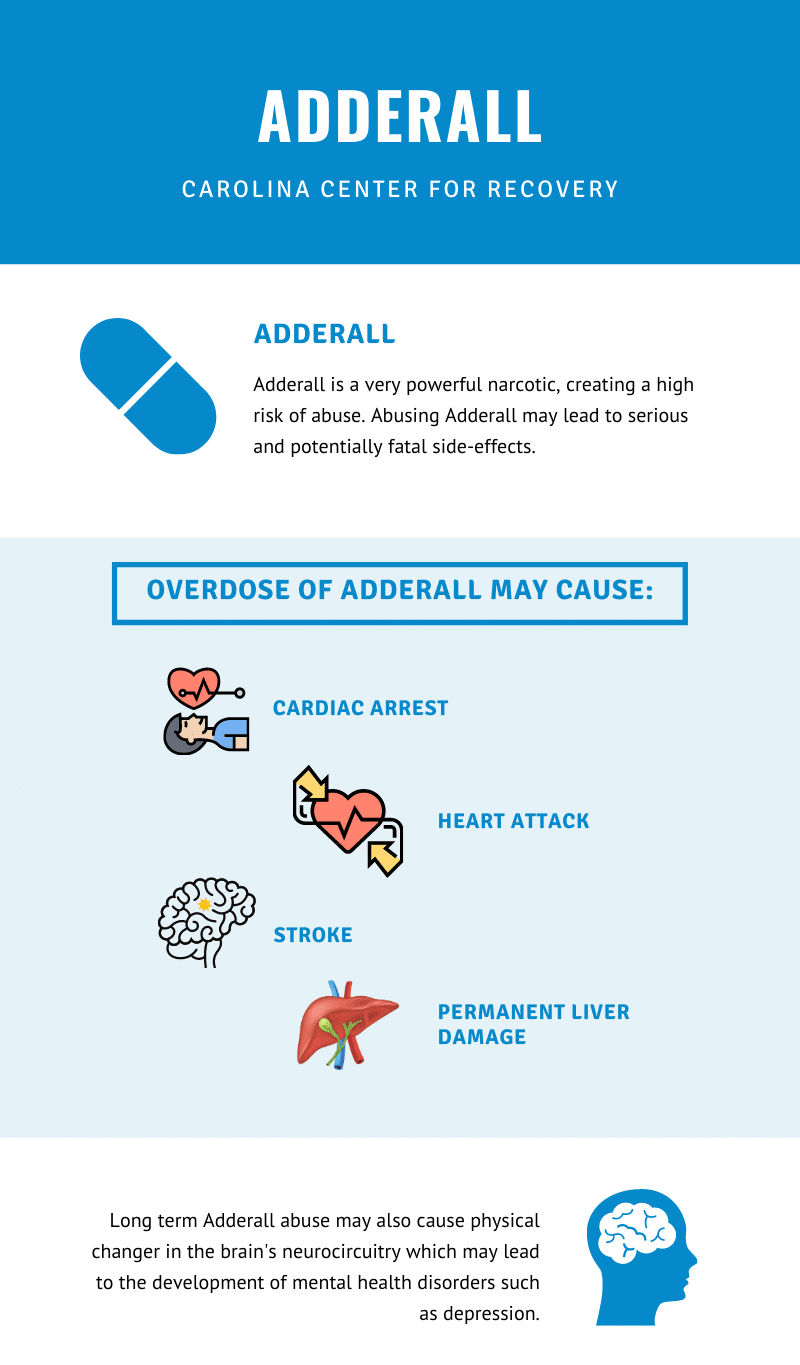 ADDERALL

CAROLINA CENTER FOR RECOVERY

ADDERALL

Adderall is a very powerful narcotic, creating a high risk of abuse. Abusing Adderall may lead to serious and potentially fatal side-effects.

OVERDOSE OF ADDERALL MAY CAUSE:

CARDIAC ARREST

HEART ATTACK

STROKE

PERMANENT LIVER DAMAGE

Long term Adderall abuse may also cause physical changer in the brain's neurocircuitry which may lead to the development of mental health disorders such as depression.