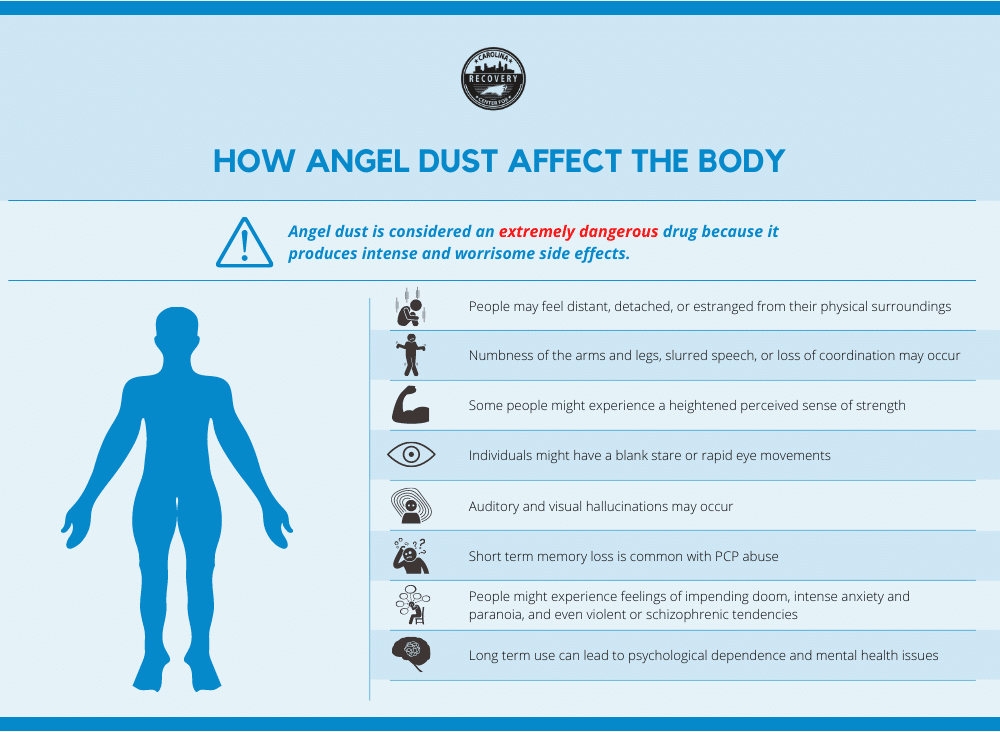 CAROLINA RECOVERY CENTER FOR

HOW ANGEL DUST AFFECT THE BODY

Angel dust is considered an extremely dangerous drug because it produces intense and worrisome side effects.

People may feel distant, detached, or estranged from their physical surroundings

Numbness of the arms and legs, slurred speech, or loss of coordination may occur

Some people might experience a heightened perceived sense of strength

Individuals might have a blank stare or rapid eye movements

Auditory and visual hallucinations may occur

Short term memory loss is common with PCP abuse

People might experience feelings of impending doom, intense anxiety and paranoia, and even violent or schizophrenic tendencies

Long term use can lead to psychological dependence and mental health issues