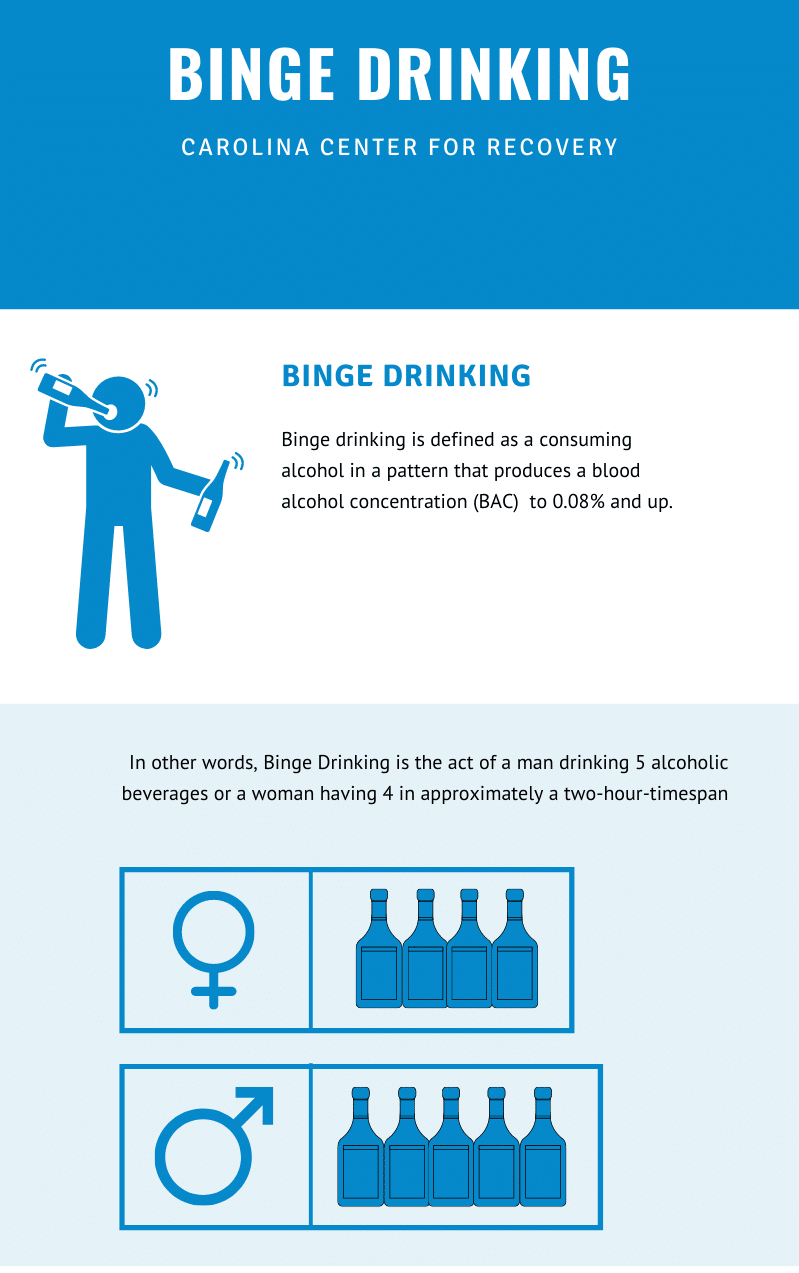 BINGE DRINKING

CAROLINA CENTER FOR RECOVERY

BINGE DRINKING

Binge drinking is defined as a consuming alcohol in a pattern that produces a blood alcohol concentration (BAC) to 0.08% and up.

In other words, Binge Drinking is the act of a man drinking 5 alcoholic beverages or a woman having 4 in approximately a two-hour-timespan