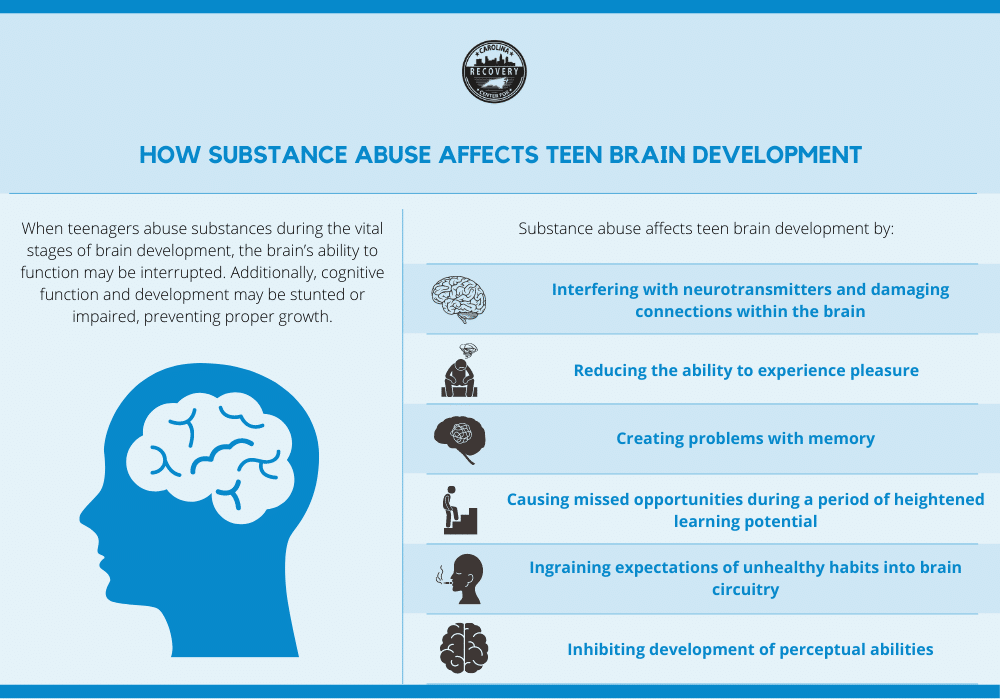 CAROLINA RECOVERY CENTER FOR

HOW SUBSTANCE ABUSE AFFECTS TEEN BRAIN DEVELOPMENT

When teenagers abuse substances during the vital stages of brain development, the brain's ability to function may be interrupted. Additionally, cognitive function and development may be stunted or impaired, preventing proper growth.

Substance abuse affects teen brain development by:

Interfering with neurotransmitters and damaging connections within the brain

Reducing the ability to experience pleasure

Creating problems with memory

Causing missed opportunities during a period of heightened learning potential

Ingraining expectations of unhealthy habits into brain circuitry

Inhibiting development of perceptual abilities