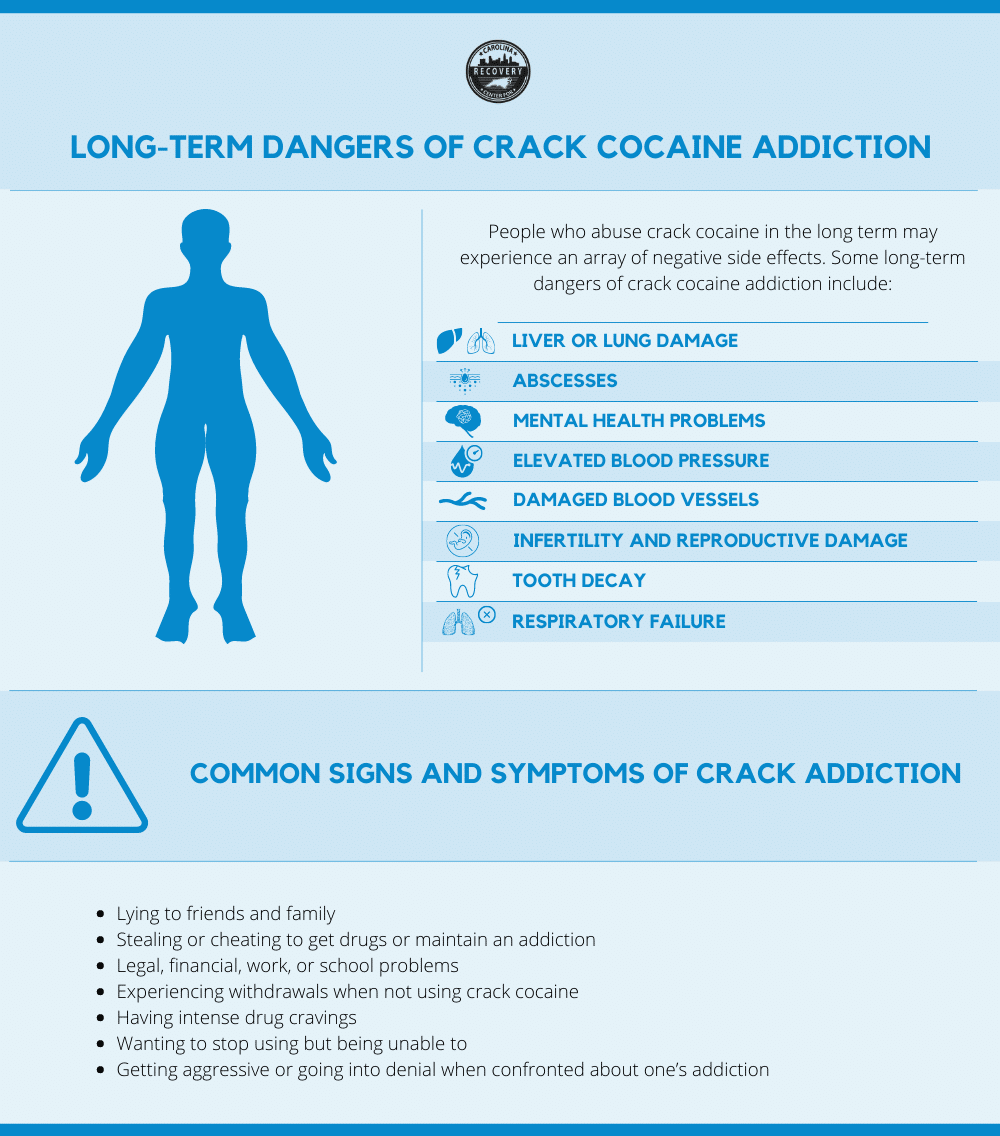 CAROLINA RECOVERY CENTER

LONG-TERM DANGERS OF CRACK COCAINE ADDICTION

People who abuse crack cocaine in the long term may experience an array of negative side effects. Some long-term dangers of crack cocaine addiction include:

LIVER OR LUNG DAMAGE
ABSCESSES
MENTAL HEALTH PROBLEMS
ELEVATED BLOOD PRESSURE
DAMAGED BLOOD VESSELS
INFERTILITY AND REPRODUCTIVE DAMAGE
TOOTH DECAY
RESPIRATORY FAILURE

COMMON SIGNS AND SYMPTOMS OF CRACK ADDICTION

- Lying to friends and family
- Stealing or cheating to get drugs or maintain an addiction
- Legal, financial, work, or school problems
- Experiencing withdrawals when not using crack cocaine
- Having intense drug cravings
- Wanting to stop using but being unable to
- Getting aggressive or going into denial when confronted about one's addiction