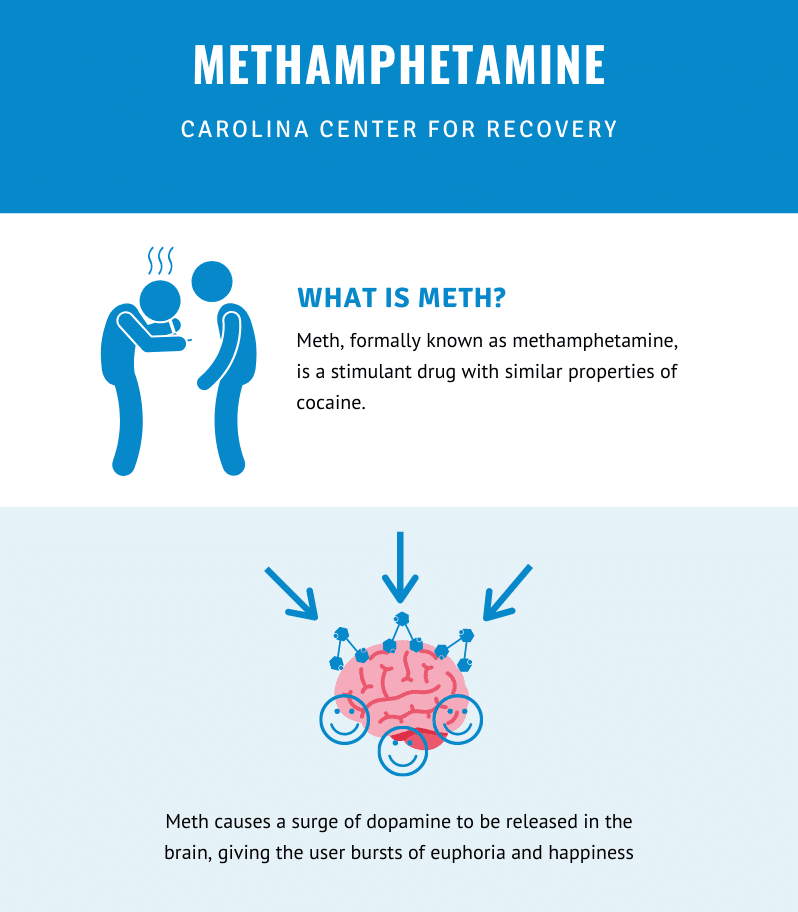 METHAMPHETAMINE

CAROLINA CENTER FOR RECOVERY

WHAT IS METH?

Meth, formally known as methamphetamine, is a stimulant drug with similar properties of cocaine.

Meth causes a surge of dopamine to be released in the brain, giving the user bursts of euphoria and happiness