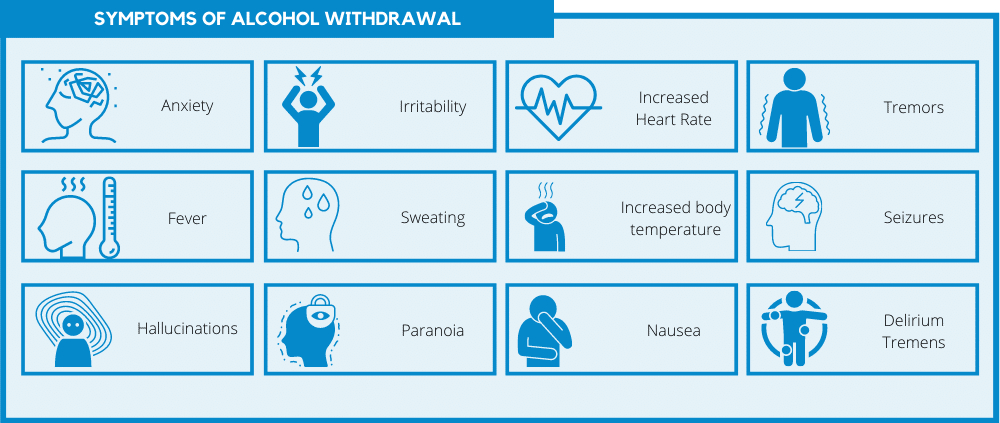 SYMPTOMS OF ALCOHOL WITHDRAWAL

Anxiety

Irritability

Increased Heart Rate

Tremors

Fever

Sweating

Increased body temperature

Seizures

Hallucinations

Paranoia

Nausea

Delirium Tremens