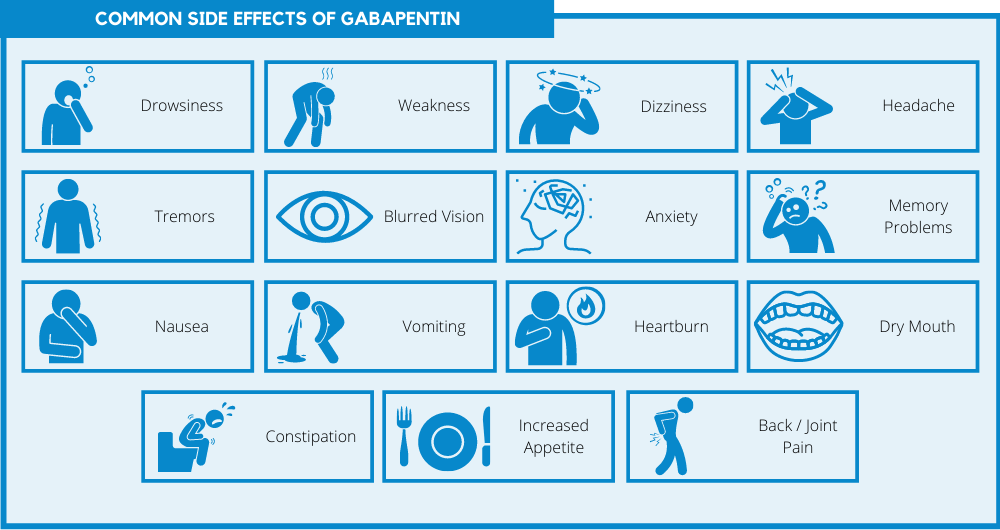 COMMON SIDE EFFECTS OF GABAPENTIN

Drowsiness

Weakness

Dizziness

Headache

Tremors

Blurred Vision

Anxiety

Memory Problems

Nausea

Vomiting

Heartburn

Dry Mouth

Constipation

Increased Appetite

Back / Joint Pain