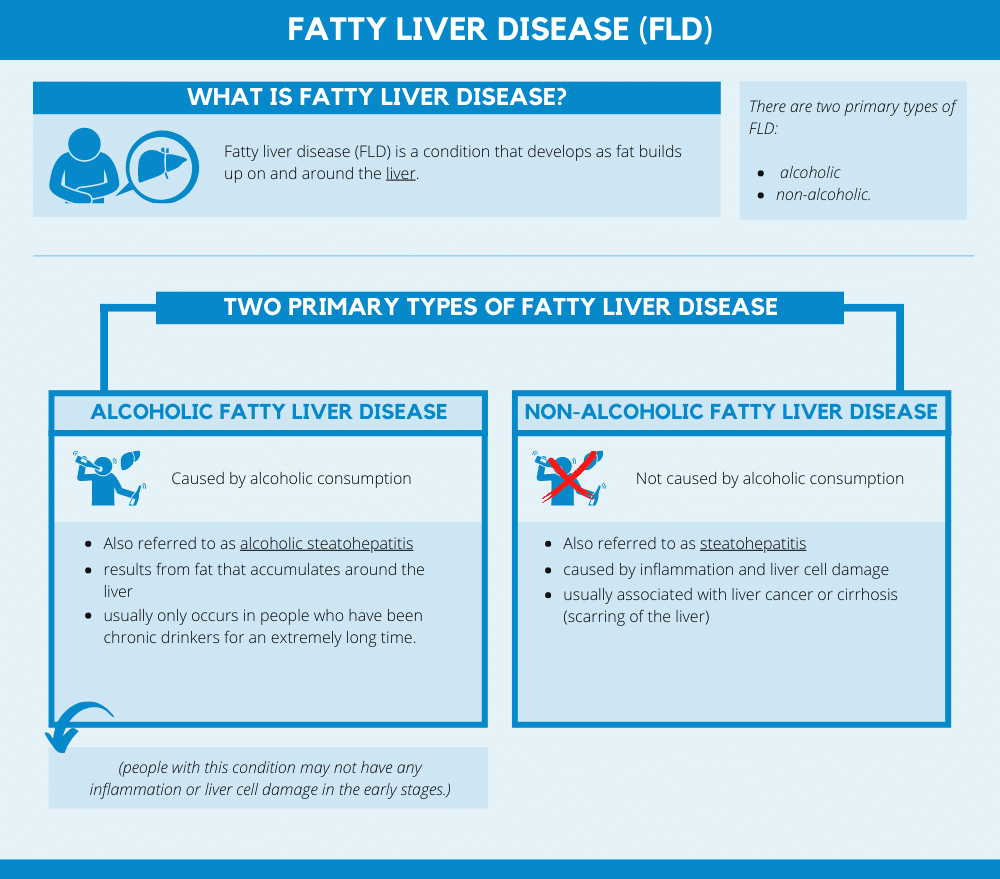 FATTY LIVER DISEASE (FLD)

WHAT IS FATTY LIVER DISEASE?

Fatty liver disease (FLD) is a condition that develops as fat builds up on and around the liver.

There are two primary types of FLD:

- alcoholic
- non-alcoholic.

TWO PRIMARY TYPES OF FATTY LIVER DISEASE

ALCOHOLIC FATTY LIVER DISEASE

Caused by alcoholic consumption

- Also referred to as alcoholic steatohepatitis
- results from fat that accumulates around the liver
- usually only occurs in people who have been chronic drinkers for an extremely long time.

(people with this condition may not have any inflammation or liver cell damage in the early stages.)

NON-ALCOHOLIC FATTY LIVER DISEASE

Not caused by alcoholic consumption

- Also referred to as steatohepatitis
- caused by inflammation and liver cell damage
- usually associated with liver cancer or cirrhosis (scarring of the liver)