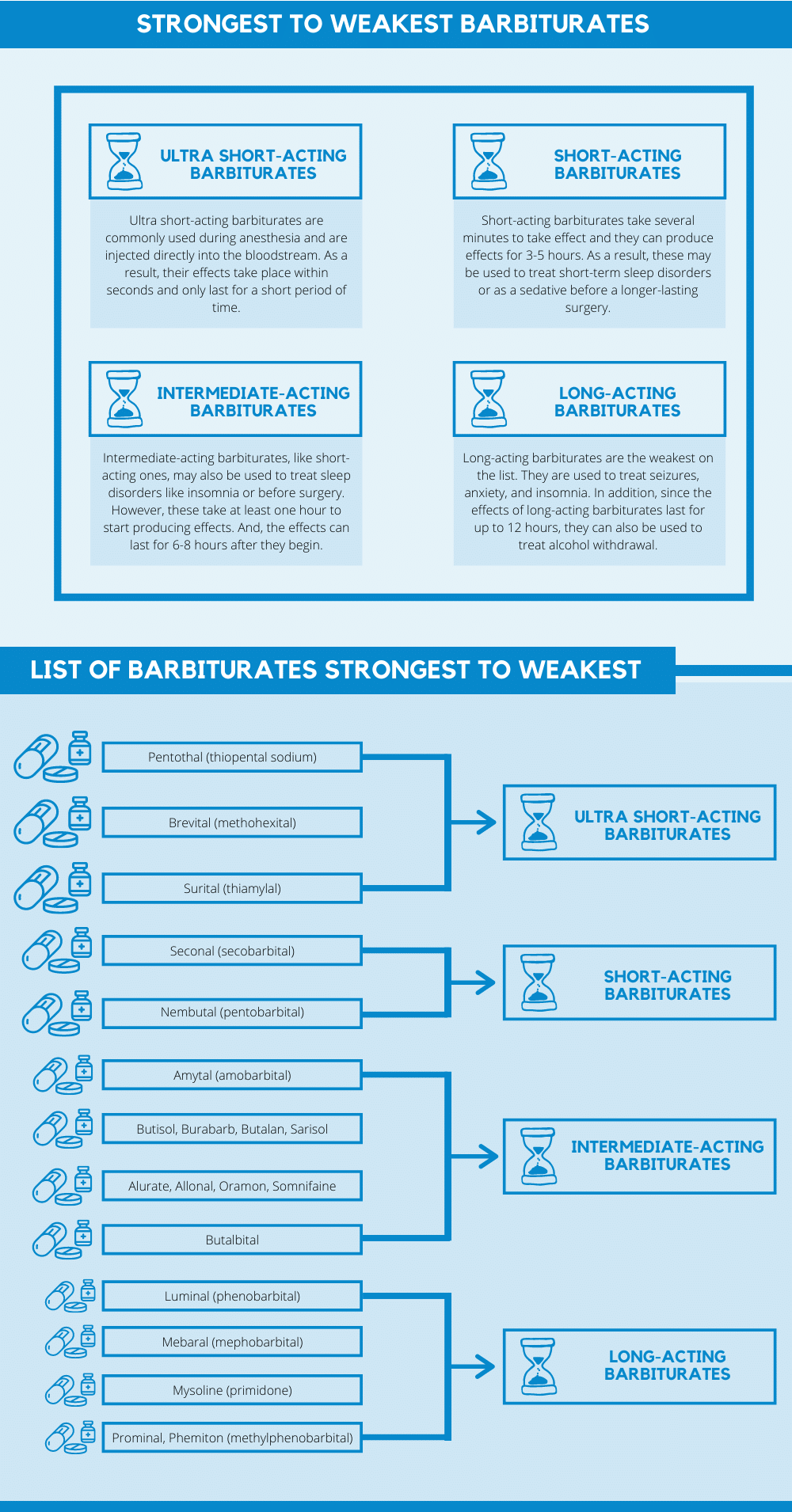 STRONGEST TO WEAKEST BARBITURATES

ULTRA SHORT-ACTING BARBITURATES

Ultra short-acting barbiturates are commonly used during anesthesia and are injected directly into the bloodstream. As a result, their effects take place within seconds and only last for a short period of time.

SHORT-ACTING BARBITURATES

Short-acting barbiturates take several minutes to take effect and they can produce effects for 3-5 hours. As a result, these may be used to treat short-term sleep disorders or as a sedative before a longer-lasting surgery.

INTERMEDIATE-ACTING BARBITURATES

Intermediate-acting barbiturates, like short-acting ones, may also be used to treat sleep disorders like insomnia or before surgery. However, these take at least one hour to start producing effects. And, the effects can last for 6-8 hours after they begin.

LONG-ACTING BARBITURATES

Long-acting barbiturates are the weakest on the list. They are used to treat seizures, anxiety, and insomnia. In addition, since the effects of long-acting barbiturates last for up to 12 hours, they can also be used to treat alcohol withdrawal.

LIST OF BARBITURATES STRONGEST TO WEAKEST

Pentothal (thiopental sodium)

Brevital (methohexital)

Surital (thiamylal)

ULTRA SHORT-ACTING BARBITURATES

Seconal (secobarbital)

Nembutal (pentobarbital)

SHORT-ACTING BARBITURATES

Amytal (amobarbital)

Butisol, Burabarb, Butalan, Sarisol

Alurate, Allonal, Oramon, Somnifaine

Butalbital

INTERMEDIATE-ACTING BARBITURATES

Luminal (phenobarbital)

Mebaral (mephobarbital)

Mysoline (primidone)

Prominal, Phemiton (methylphenobarbital)

LONG-ACTING BARBITURATES