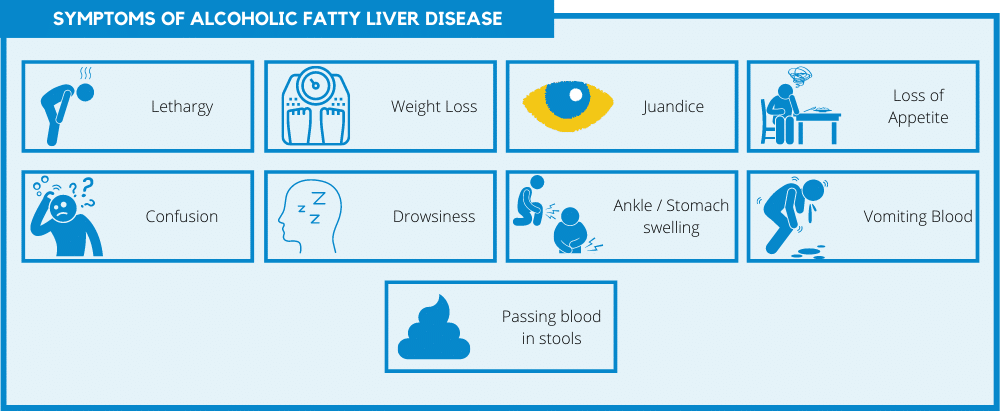 SYMPTOMS OF ALCOHOLIC FATTY LIVER DISEASE

Lethargy

Weight Loss

Juandice

Loss of Appetite

Confusion

Z Z Z

Drowsiness

Ankle / Stomach swelling

Vomiting Blood

Passing blood in stools