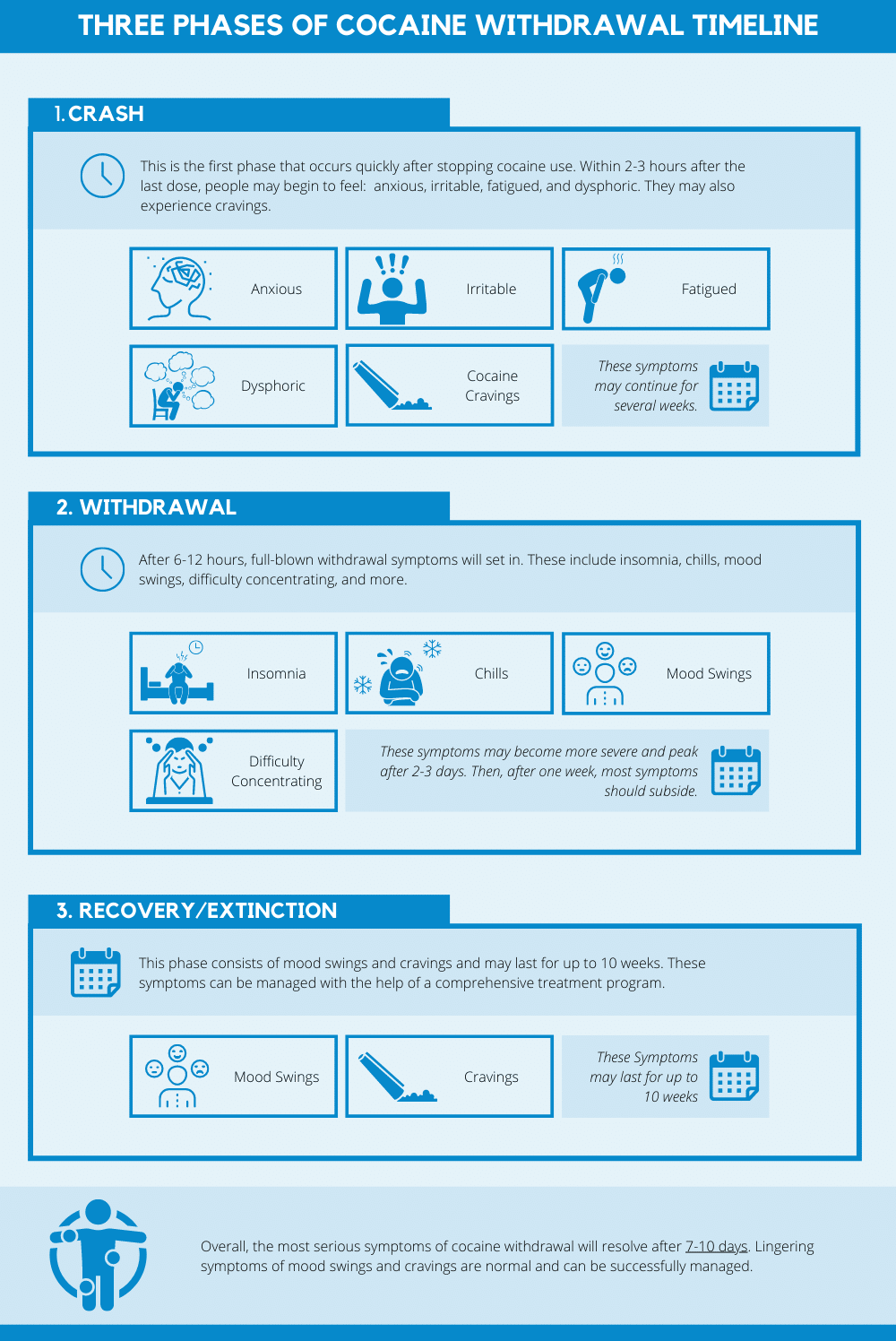 THREE PHASES OF COCAINE WITHDRAWAL TIMELINE

1. CRASH

This is the first phase that occurs quickly after stopping cocaine use. Within 2-3 hours after the last dose, people may begin to feel: anxious, irritable, fatigued, and dysphoric. They may also experience cravings.

Anxious

Irritable

Fatigued

Dysphoric

Cocaine Cravings

These symptoms may continue for several weeks.

2. WITHDRAWAL

After 6-12 hours, full-blown withdrawal symptoms will set in. These include insomnia, chills, mood swings, difficulty concentrating, and more.

Insomnia

Chills

Mood Swings

Difficulty Concentrating

These symptoms may become more severe and peak after 2-3 days. Then, after one week, most symptoms should subside.

3. RECOVERY/EXTINCTION

This phase consists of mood swings and cravings and may last for up to 10 weeks. These symptoms can be managed with the help of a comprehensive treatment program.

Mood Swings

Cravings

These Symptoms may last for up to 10 weeks

Overall, the most serious symptoms of cocaine withdrawal will resolve after 7-10 days. Lingering symptoms of mood swings and cravings are normal and can be successfully managed.