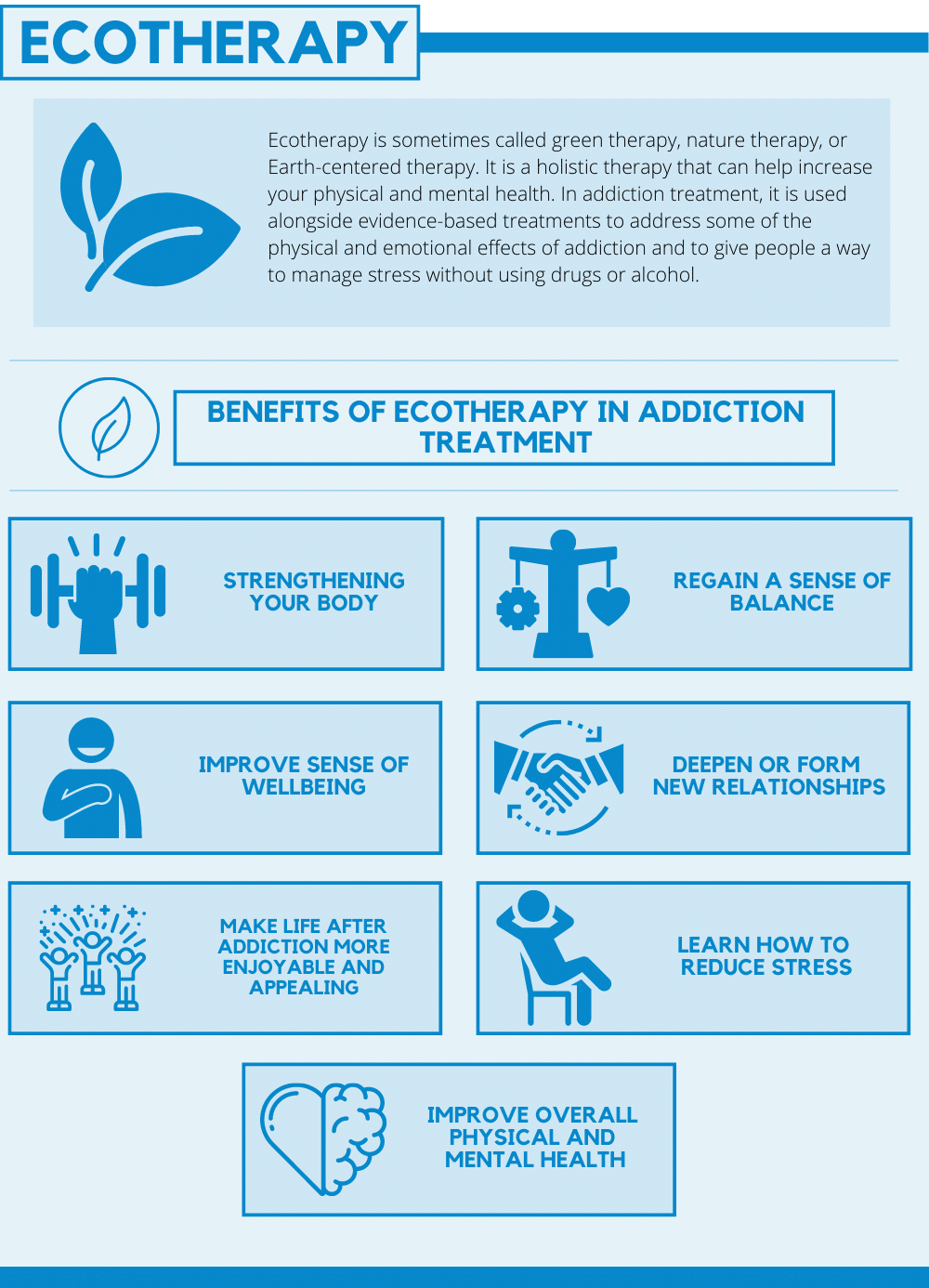 ECOTHERAPY

Ecotherapy is sometimes called green therapy, nature therapy, or Earth-centered therapy. It is a holistic therapy that can help increase your physical and mental health. In addiction treatment, it is used alongside evidence-based treatments to address some of the physical and emotional effects of addiction and to give people a way to manage stress without using drugs or alcohol.

BENEFITS OF ECOTHERAPY IN ADDICTION TREATMENT

STRENGTHENING YOUR BODY

REGAIN A SENSE OF BALANCE

IMPROVE SENSE OF WELLBEING

DEEPEN OR FORM NEW RELATIONSHIPS

MAKE LIFE AFTER ADDICTION MORE ENJOYABLE AND APPEALING

LEARN HOW TO REDUCE STRESS

IMPROVE OVERALL PHYSICAL AND MENTAL HEALTH