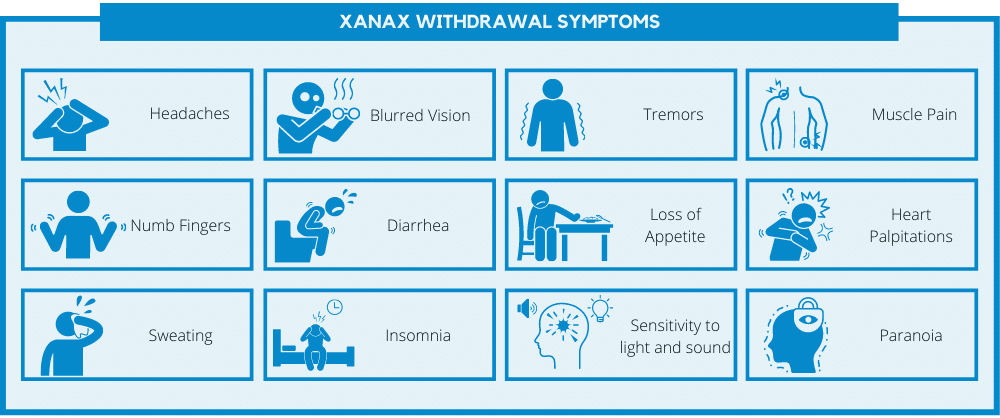 XANAX WITHDRAWAL SYMPTOMS

Headaches

Blurred Vision

Tremors

Muscle Pain

Numb Fingers

Diarrhea

Loss of Appetite

Heart Palpitations

Sweating

Insomnia

Sensitivity to light and sound

Paranoia