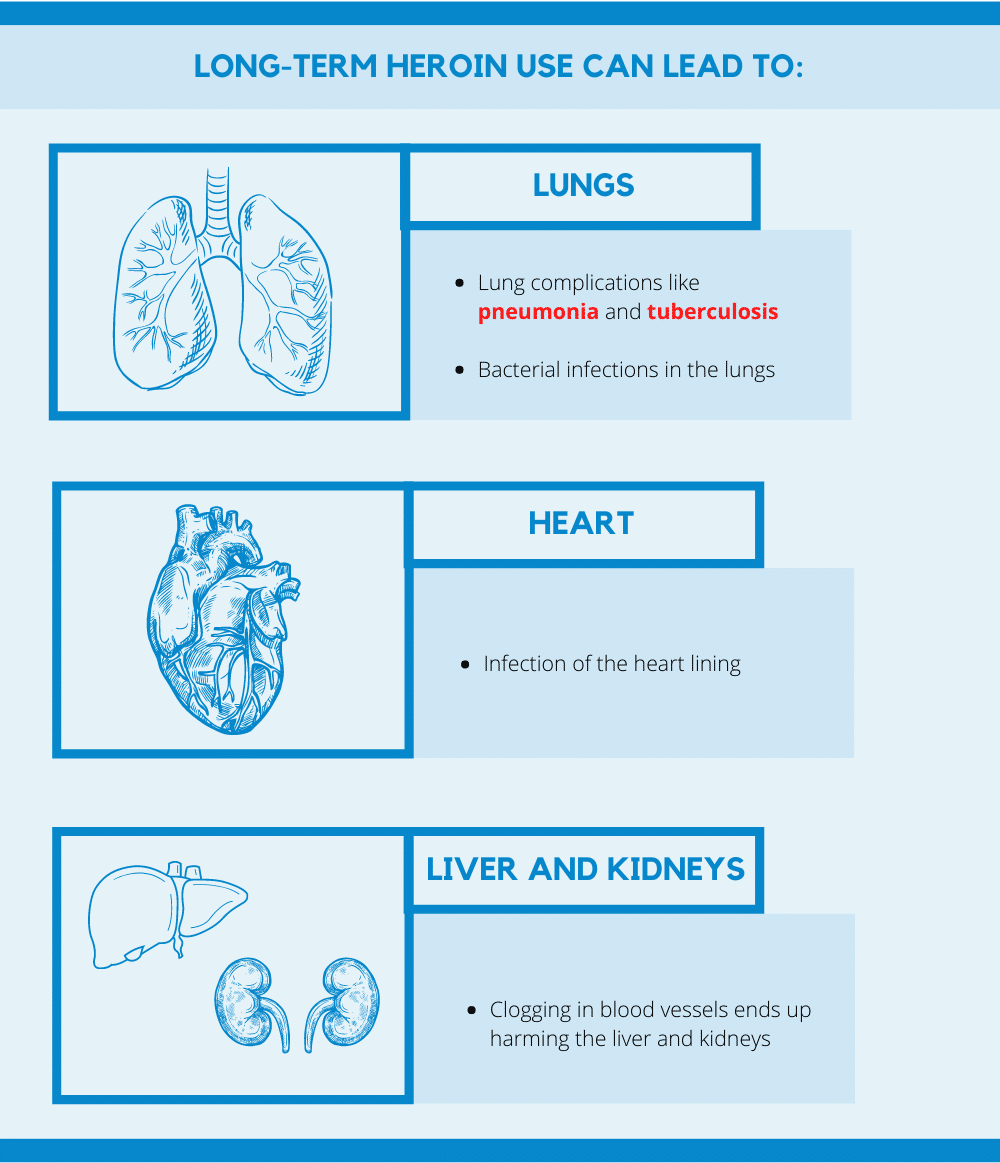 LONG-TERM HEROIN USE CAN LEAD TO:

LUNGS

- Lung complications like pneumonia and tuberculosis
- Bacterial infections in the lungs

HEART

- Infection of the heart lining

LIVER AND KIDNEYS

- Clogging in blood vessels ends up harming the liver and kidneys