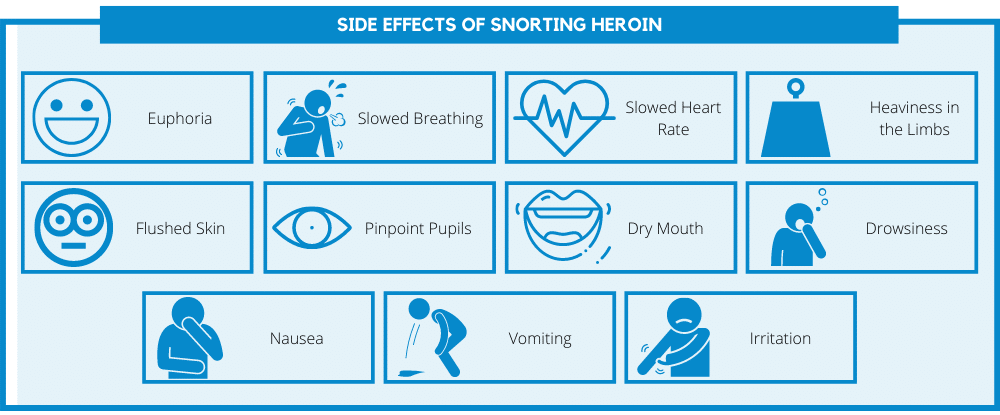 SIDE EFFECTS OF SNORTING HEROIN

Euphoria

Slowed Breathing

Slowed Heart Rate

Heaviness in the Limbs

Flushed Skin

Pinpoint Pupils

Dry Mouth

Drowsiness

Nausea

Vomiting

Irritation