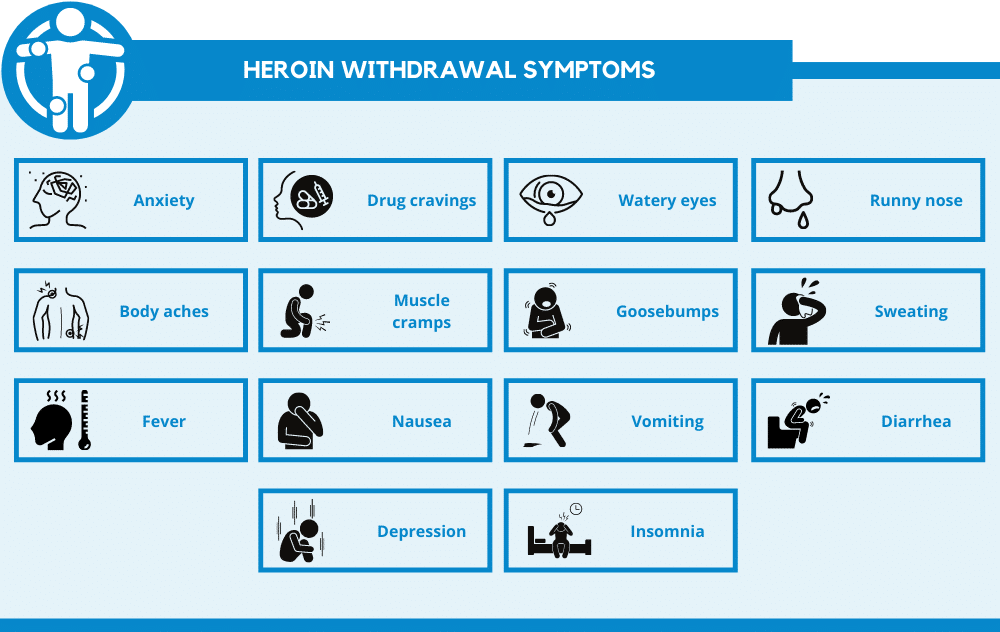 HEROIN WITHDRAWAL SYMPTOMS

Anxiety

Drug cravings

Watery eyes

Runny nose

Body aches

Muscle cramps

Goosebumps

Sweating

Fever

Nausea

Vomiting

Diarrhea

Depression

Insomnia