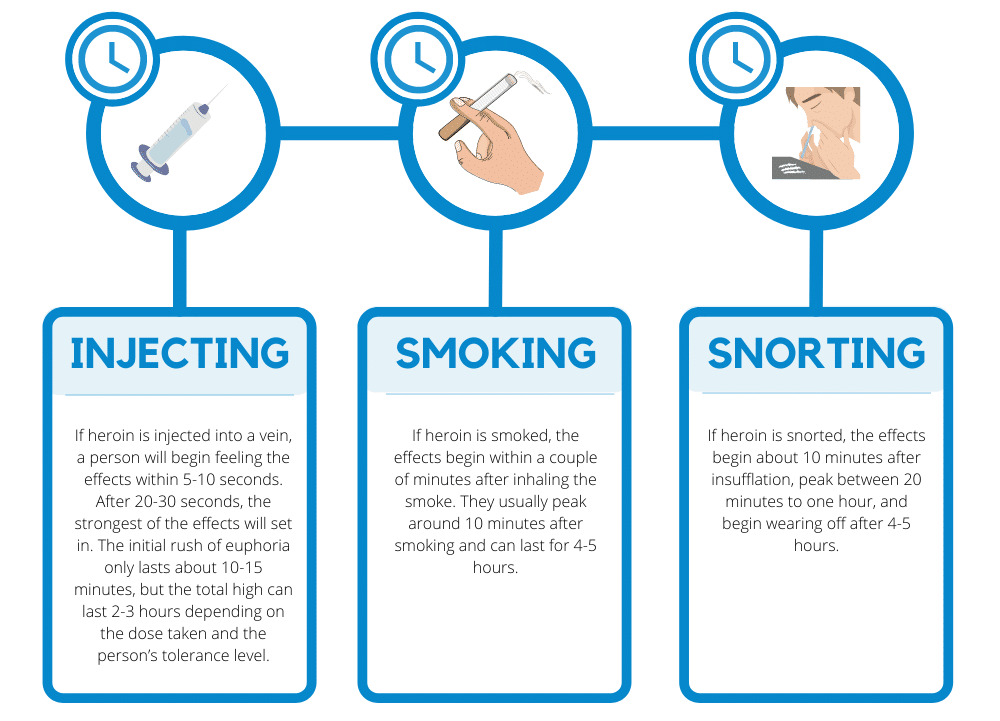 INJECTING

If heroin is injected into a vein, a person will begin feeling the effects within 5-10 seconds. After 20-30 seconds, the strongest of the effects will set in. The initial rush of euphoria only lasts about 10-15 minutes, but the total high can last 2-3 hours depending on the dose taken and the person's tolerance level.

SMOKING

If heroin is smoked, the effects begin within a couple of minutes after inhaling the smoke. They usually peak around 10 minutes after smoking and can last for 4-5 hours.

SNORTING

If heroin is snorted, the effects begin about 10 minutes after insufflation, peak between 20 minutes to one hour, and begin wearing off after 4-5 hours.