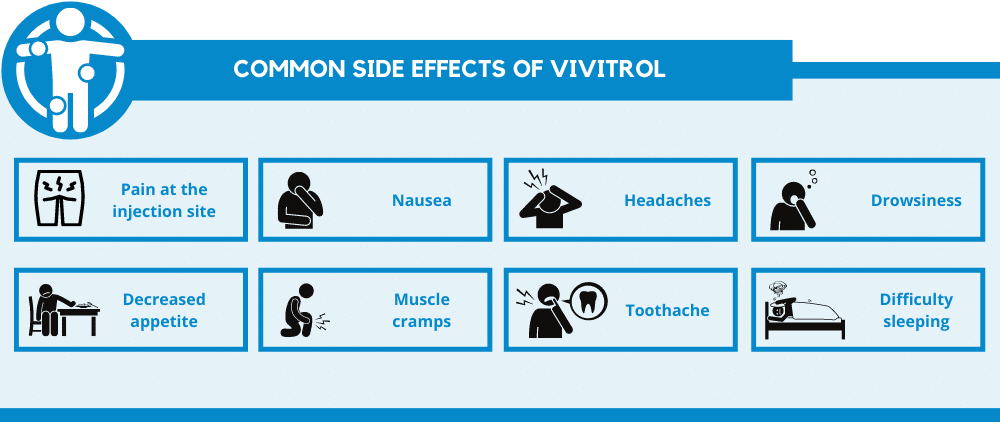 COMMON SIDE EFFECTS OF VIVITROL

Pain at the injection site

Nausea

Headaches

Drowsiness

Decreased appetite

Muscle cramps

Toothache

Difficulty sleeping