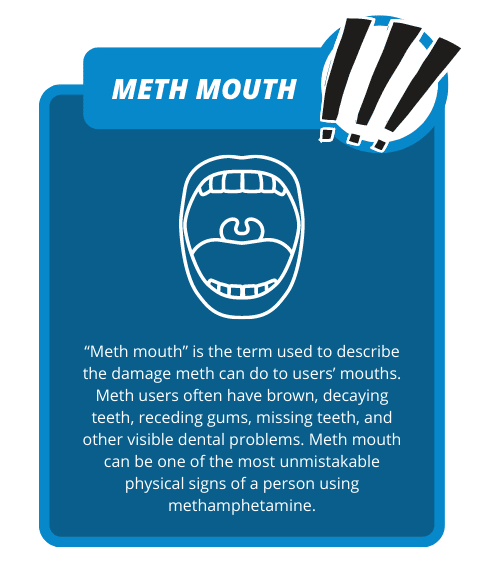 METH MOUTH

!!!

“Meth mouth” is the term used to describe the damage meth can do to users’ mouths. Meth users often have brown, decaying teeth, receding gums, missing teeth, and other visible dental problems. Meth mouth can be one of the most unmistakable physical signs of a person using methamphetamine.